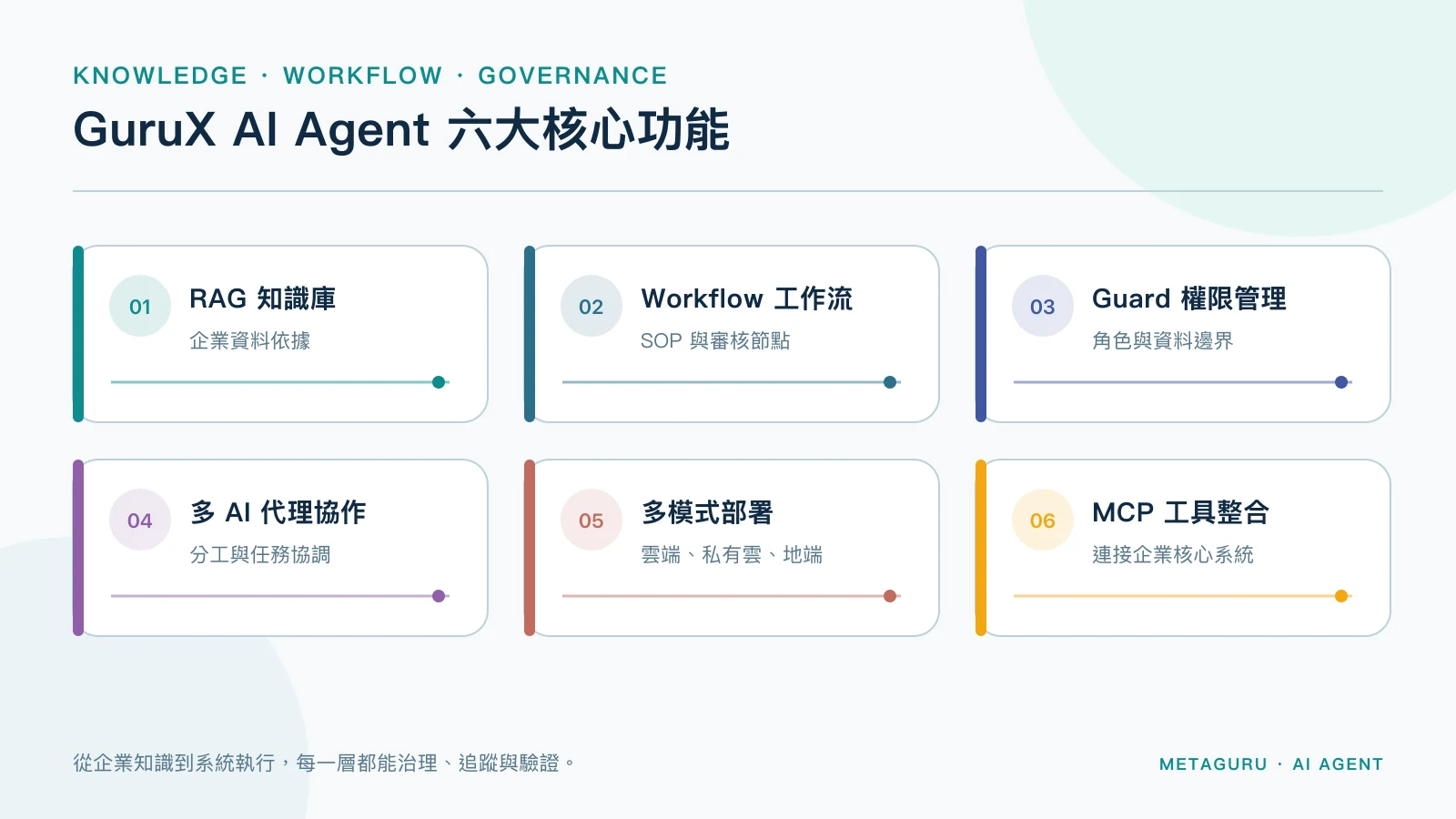 KNOWLEDGE · WORKFLOW · GOVERNANCE

GuruX AI Agent 六大核心功能

01
RAG 知識庫
企業資料依據

02
Workflow 工作流
SOP 與審核節點

03
Guard 權限管理
角色與資料邊界

04
多 AI 代理協作
分工與任務協調

05
多模式部署
雲端、私有雲、地端

06
MCP 工具整合
連接企業核心系統

從企業知識到系統執行，每一層都能治理、追蹤與驗證。

METAGURU · AI AGENT